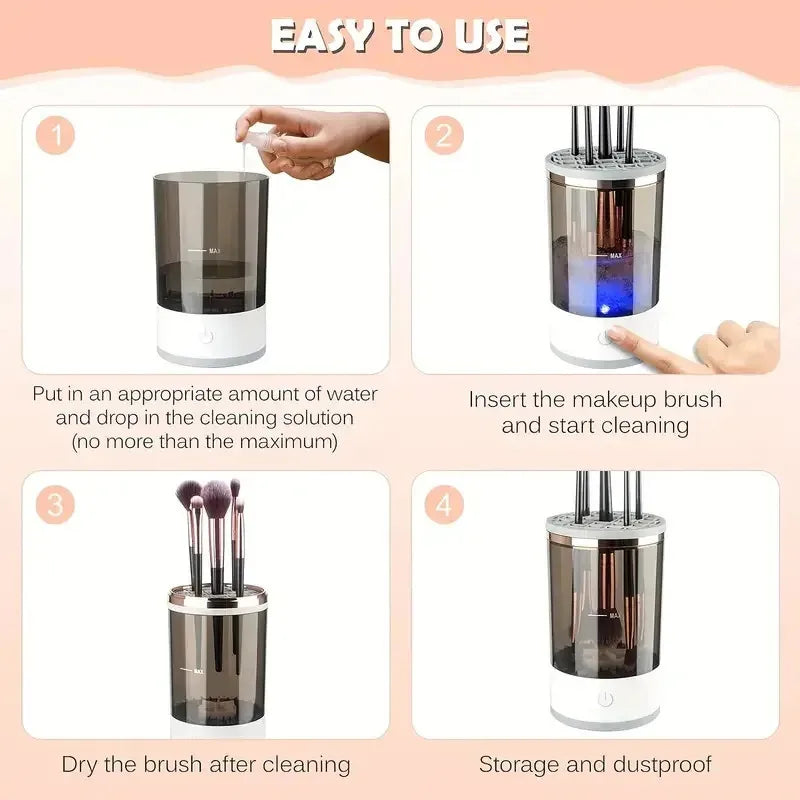 EASY TO USE

1

MAX

Put in an appropriate amount of water and drop in the cleaning solution (no more than the maximum)

2

MAX

Insert the makeup brush and start cleaning

3

MAX

Dry the brush after cleaning

4

MAX

Storage and dustproof