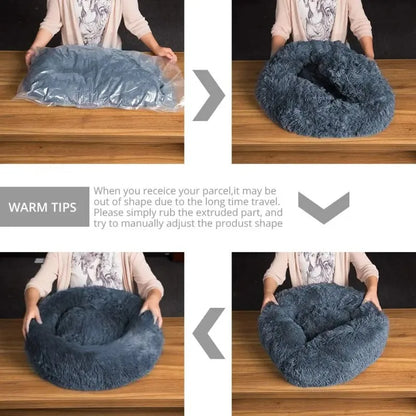 WARM TIPS

When you receice your parcel,it may be out of shape due to the long time travel. Please simply rub the extruded part, and try to manually adjust the produst shape